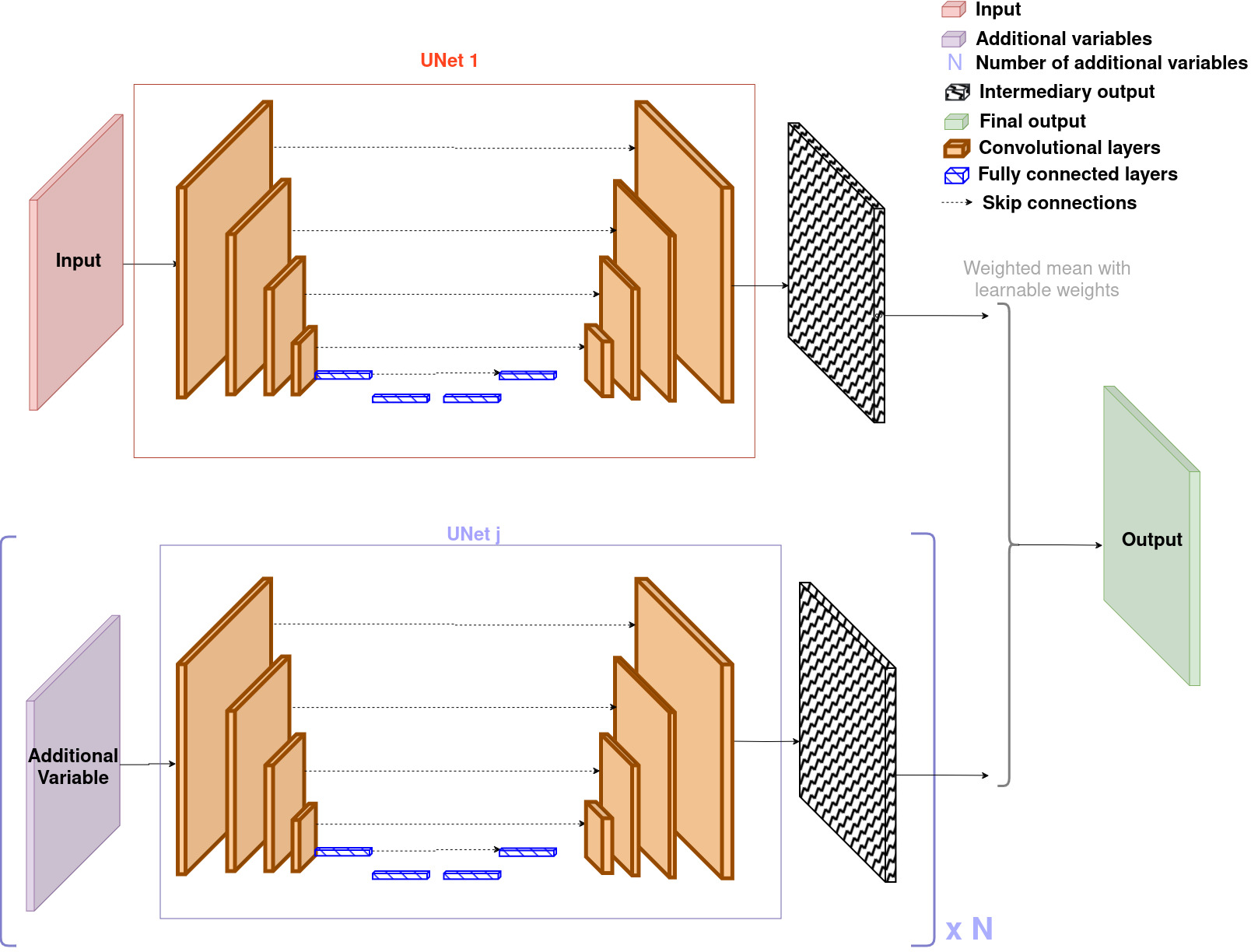 Input
Additional variables
N Number of additional variables
Intermediary output
Final output
Convolutional layers
Fully connected layers
Skip connections

UNet 1

Input

Weighted mean with learnable weights

Output

UNet j

Additional Variable

x N