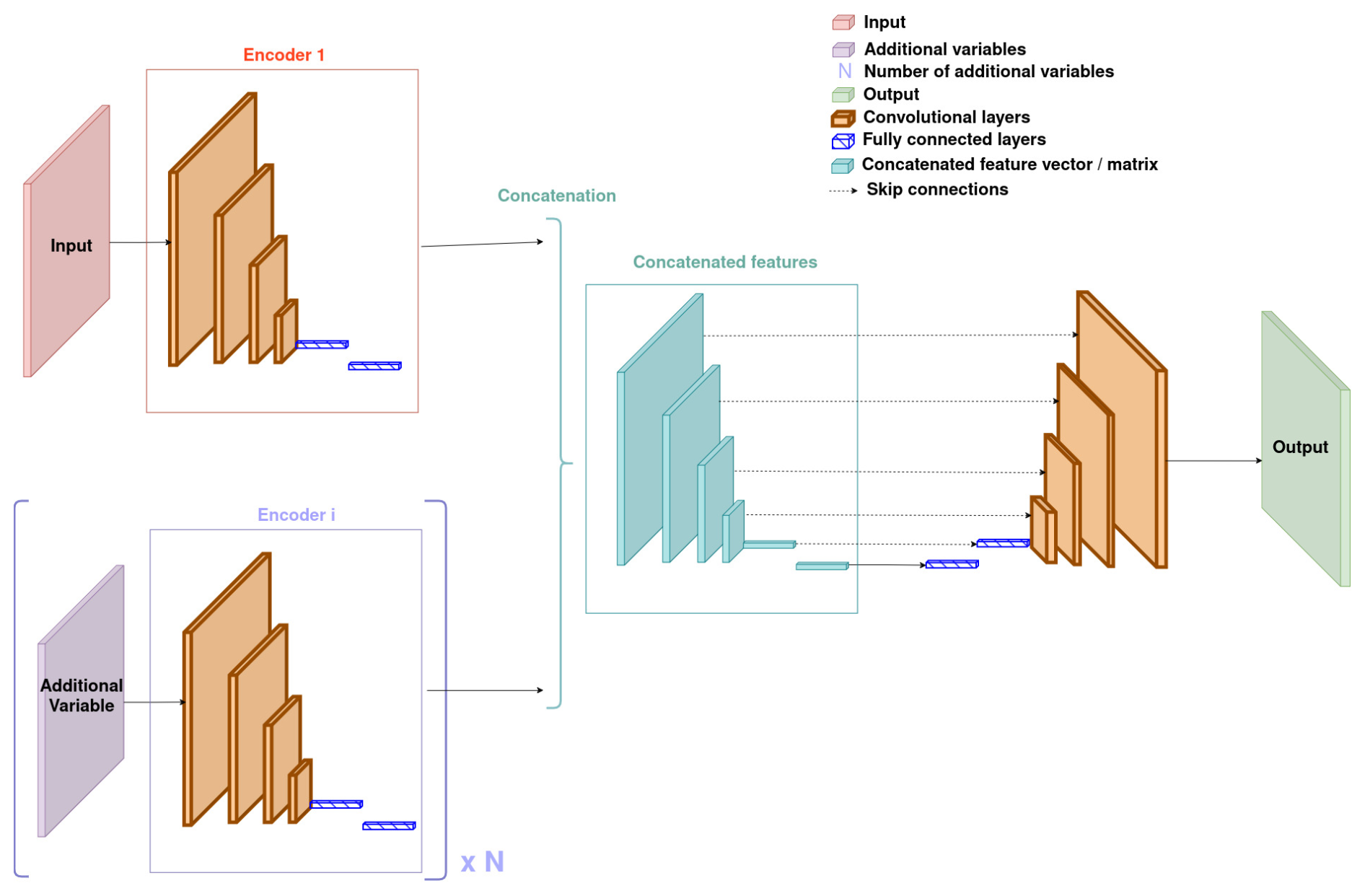 Input
Additional variables
N Number of additional variables
Output
Convolutional layers
Fully connected layers
Concatenated feature vector / matrix
Skip connections

Encoder 1

Input

Concatenation

Concatenated features

Output

Encoder i

Additional Variable

x N