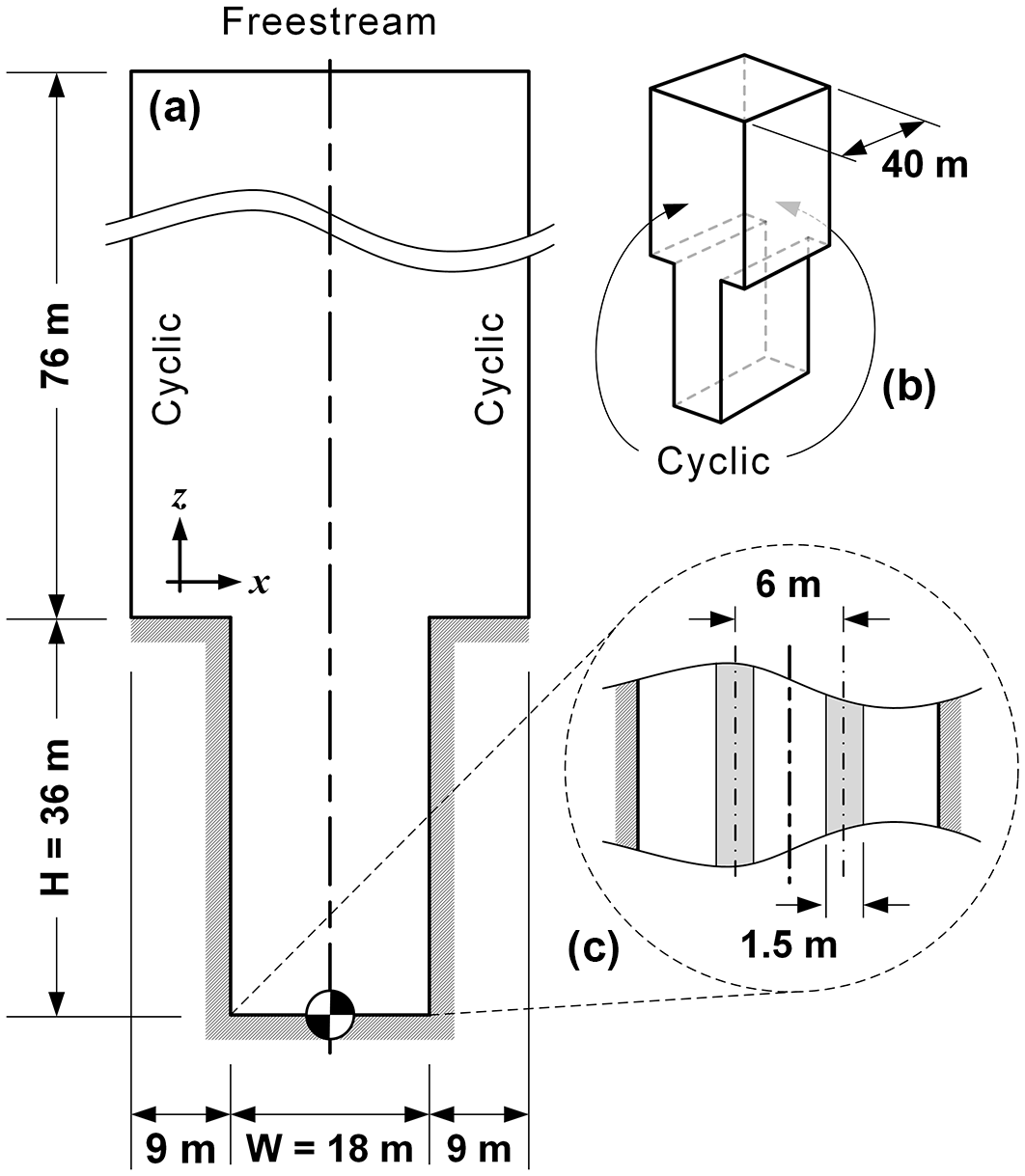 Freestream

(a)

76 m

Cyclic

Cyclic

$z$

$x$

H = 36 m

9 m

W = 18 m

9 m

40 m

(b)

Cyclic

6 m

(c)

1.5 m